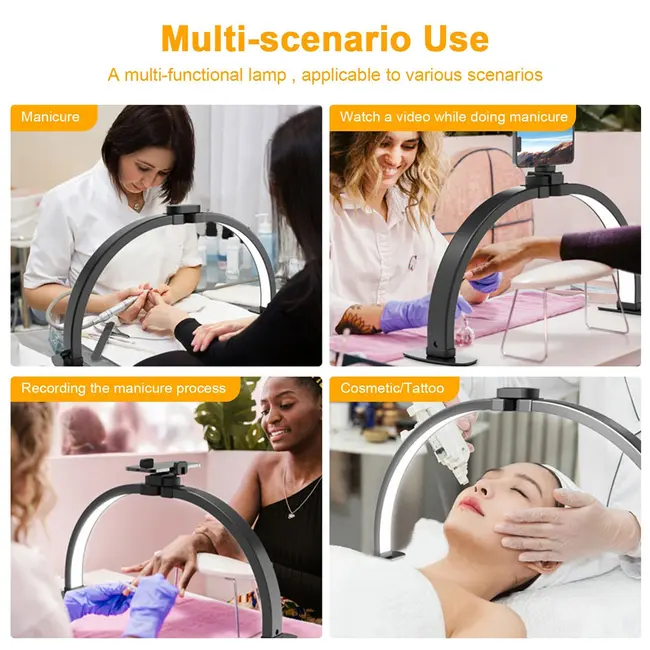 Multi-scenario Use

A multi-functional lamp , applicable to various scenarios

Manicure

Watch a video while doing manicure

Recording the manicure process

Cosmetic/Tattoo