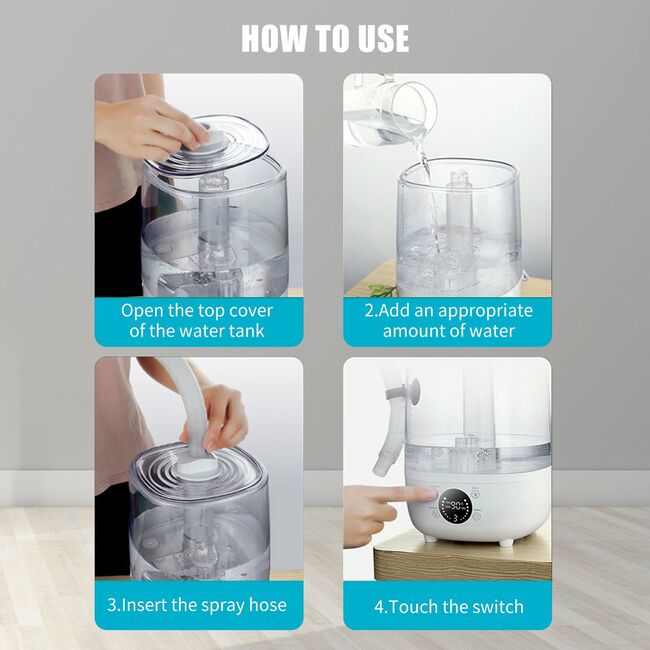 HOW TO USE

Open the top cover of the water tank

2.Add an appropriate amount of water

3.Insert the spray hose

4.Touch the switch