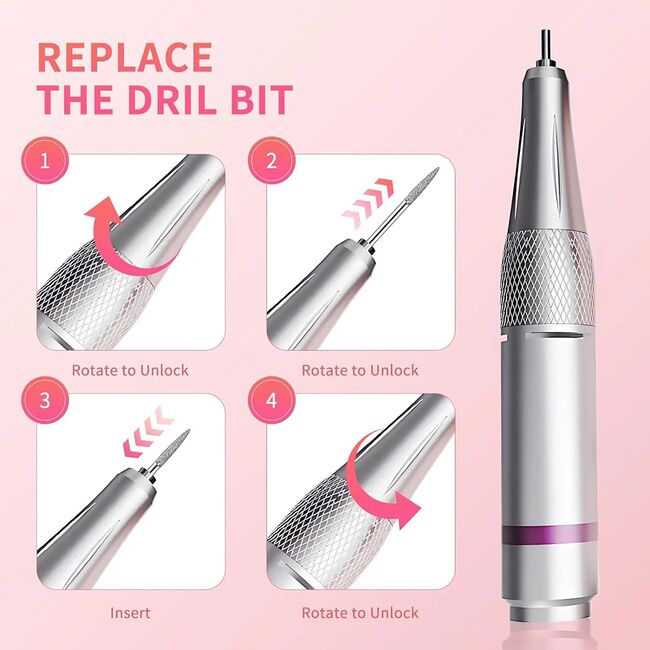 REPLACE
THE DRIL BIT

1

Rotate to Unlock

2

Rotate to Unlock

3

Insert

4

Rotate to Unlock