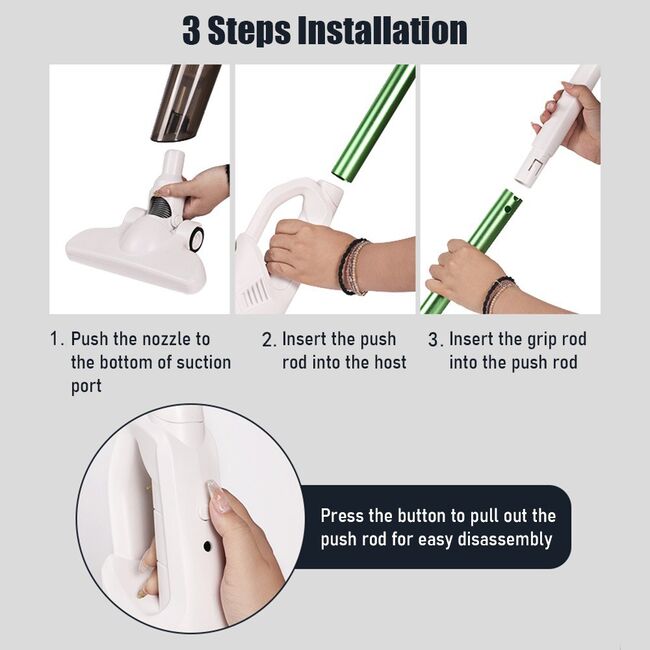 3 Steps Installation

1. Push the nozzle to the bottom of suction port

2. Insert the push rod into the host

3. Insert the grip rod into the push rod

Press the button to pull out the push rod for easy disassembly