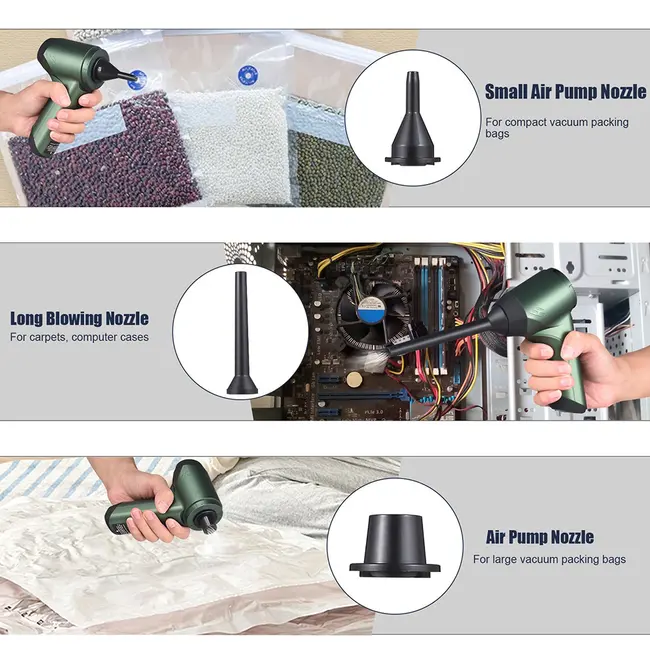 Small Air Pump Nozzle
For compact vacuum packing bags

Long Blowing Nozzle
For carpets, computer cases

Air Pump Nozzle
For large vacuum packing bags