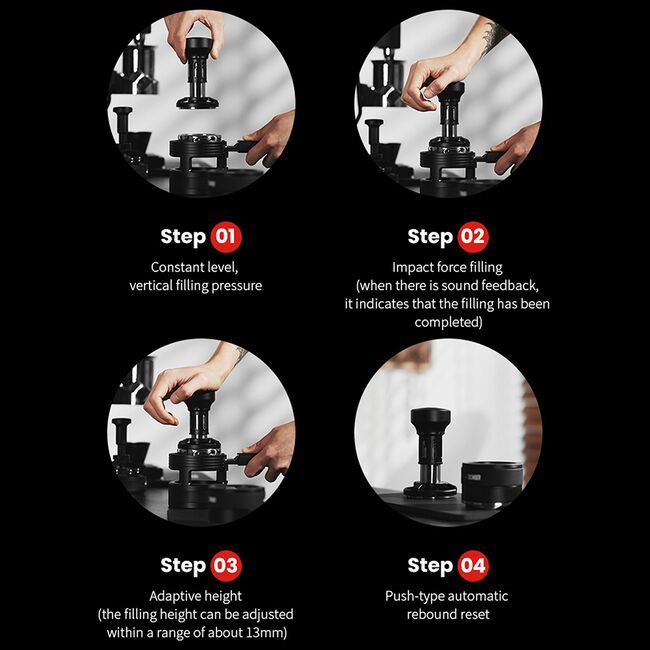 Step 01
Constant level, vertical filling pressure

Step 02
Impact force filling (when there is sound feedback, it indicates that the filling has been completed)

Step 03
Adaptive height (the filling height can be adjusted within a range of about 13mm)

Step 04
Push-type automatic rebound reset