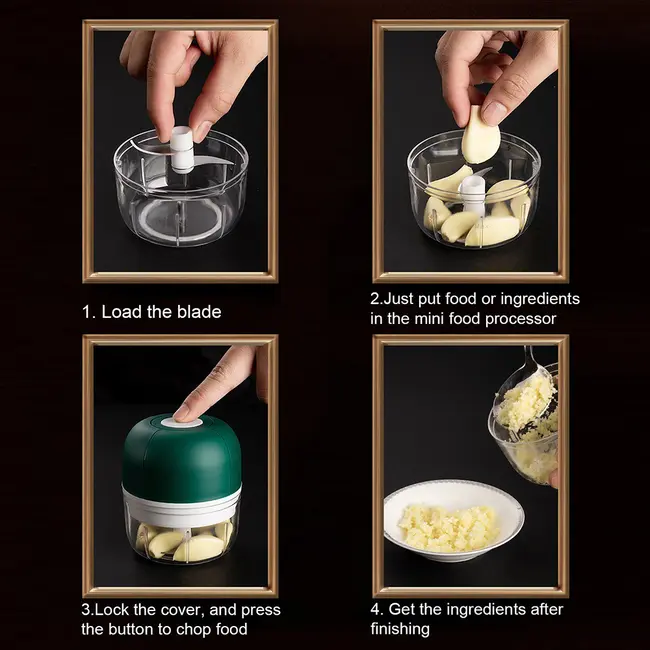 1. Load the blade

2.Just put food or ingredients in the mini food processor

3.Lock the cover, and press the button to chop food

4. Get the ingredients after finishing