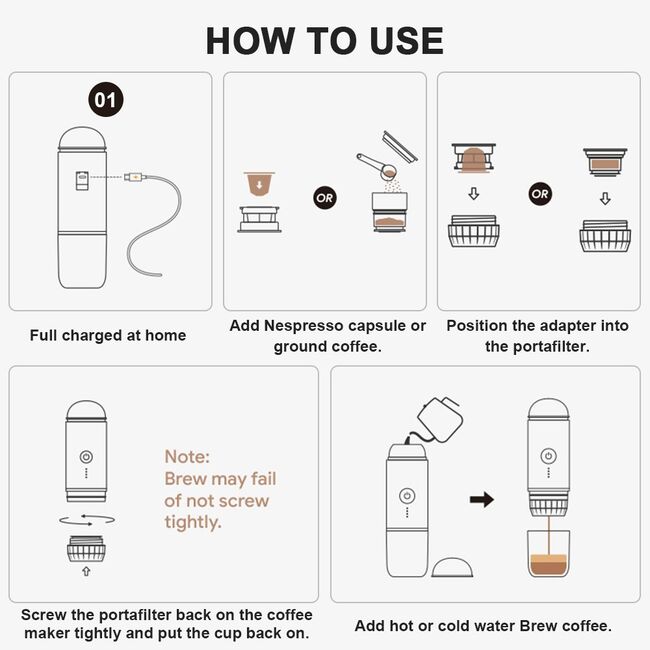 HOW TO USE

01

Full charged at home

OR

Add Nespresso capsule or ground coffee.

OR

Position the adapter into the portafilter.

Note:
Brew may fail of not screw tightly.

Screw the portafilter back on the coffee maker tightly and put the cup back on.

Add hot or cold water Brew coffee.