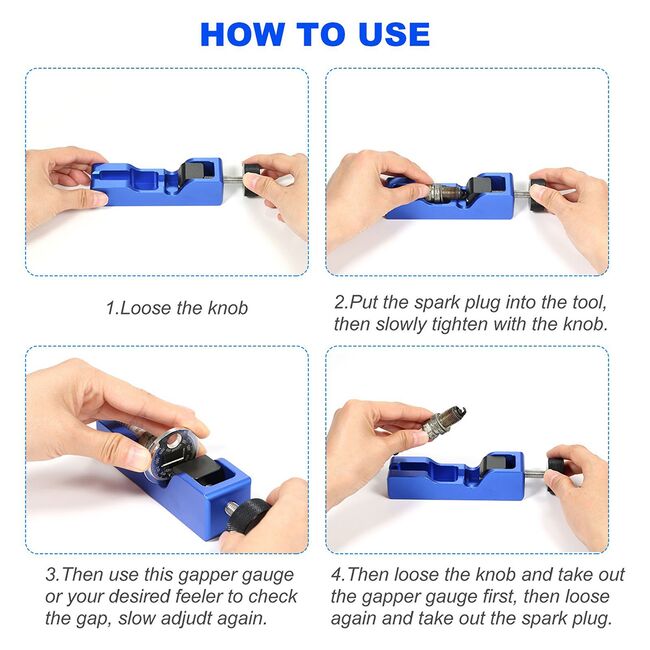 HOW TO USE

1.Loose the knob

2.Put the spark plug into the tool, then slowly tighten with the knob.

3.Then use this gapper gauge or your desired feeler to check the gap, slow adjudt again.

4.Then loose the knob and take out the gapper gauge first, then loose again and take out the spark plug.