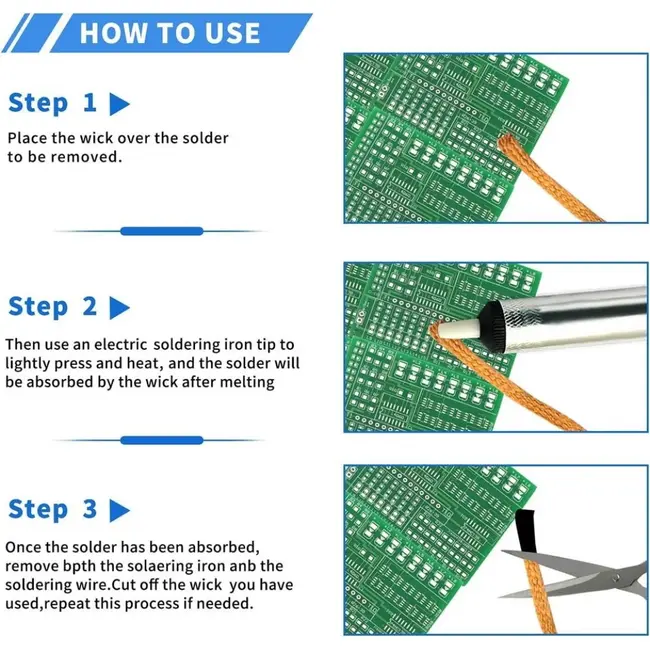 HOW TO USE

Step 1

Place the wick over the solder to be removed.

Step 2

Then use an electric soldering iron tip to lightly press and heat, and the solder will be absorbed by the wick after melting

Step 3

Once the solder has been absorbed, remove bpth the solaering iron anb the soldering wire.Cut off the wick you have used,repeat this process if needed.