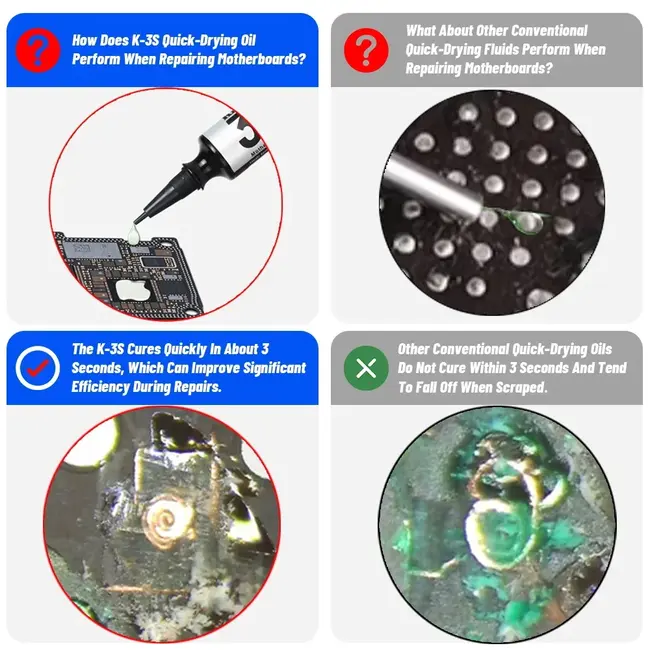 How Does K-3S Quick-Drying Oil Perform When Repairing Motherboards?

What About Other Conventional Quick-Drying Fluids Perform When Repairing Motherboards?

The K-3S Cures Quickly In About 3 Seconds, Which Can Improve Significant Efficiency During Repairs.

Other Conventional Quick-Drying Oils Do Not Cure Within 3 Seconds And Tend To Fall Off When Scraped.