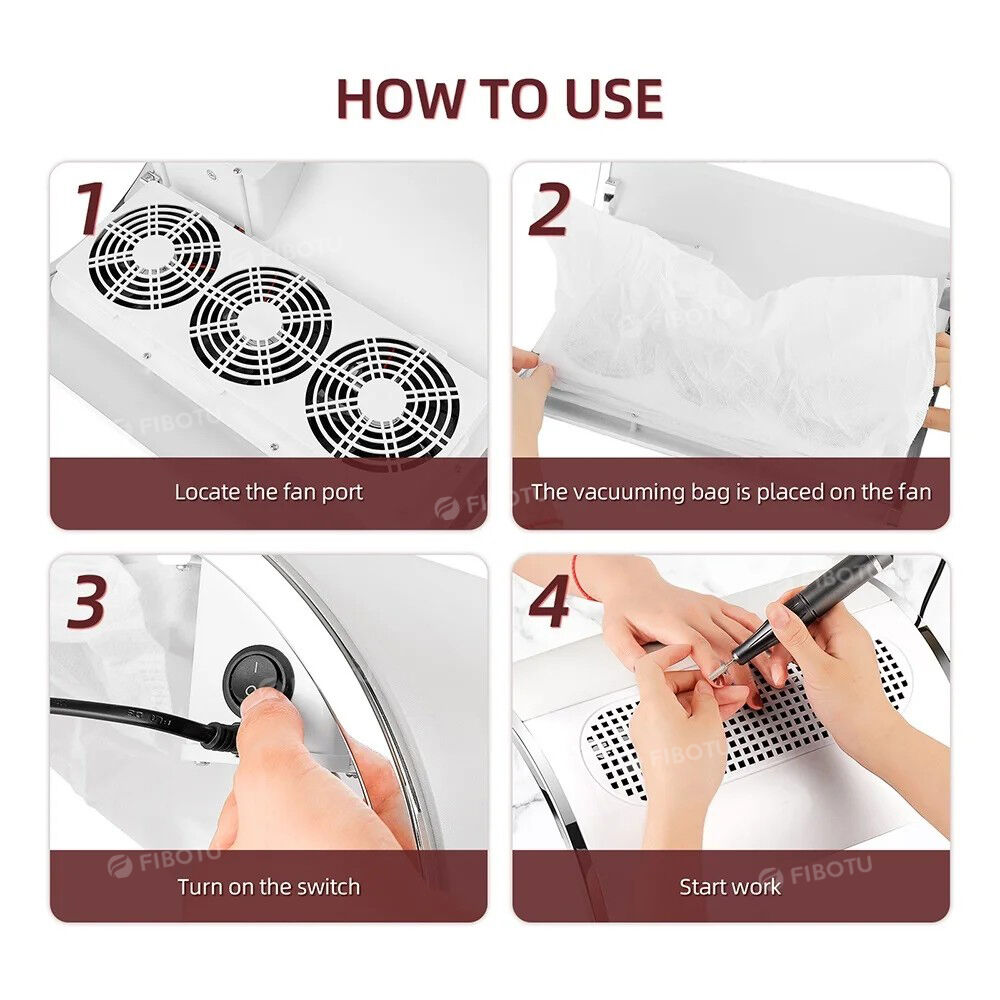 HOW TO USE

1

FIBOTU

Locate the fan port

2

FIBOTU

The vacuuming bag is placed on the fan

3

FIBOTU

Turn on the switch

4

FIBOTU

FIBOTU

Start work