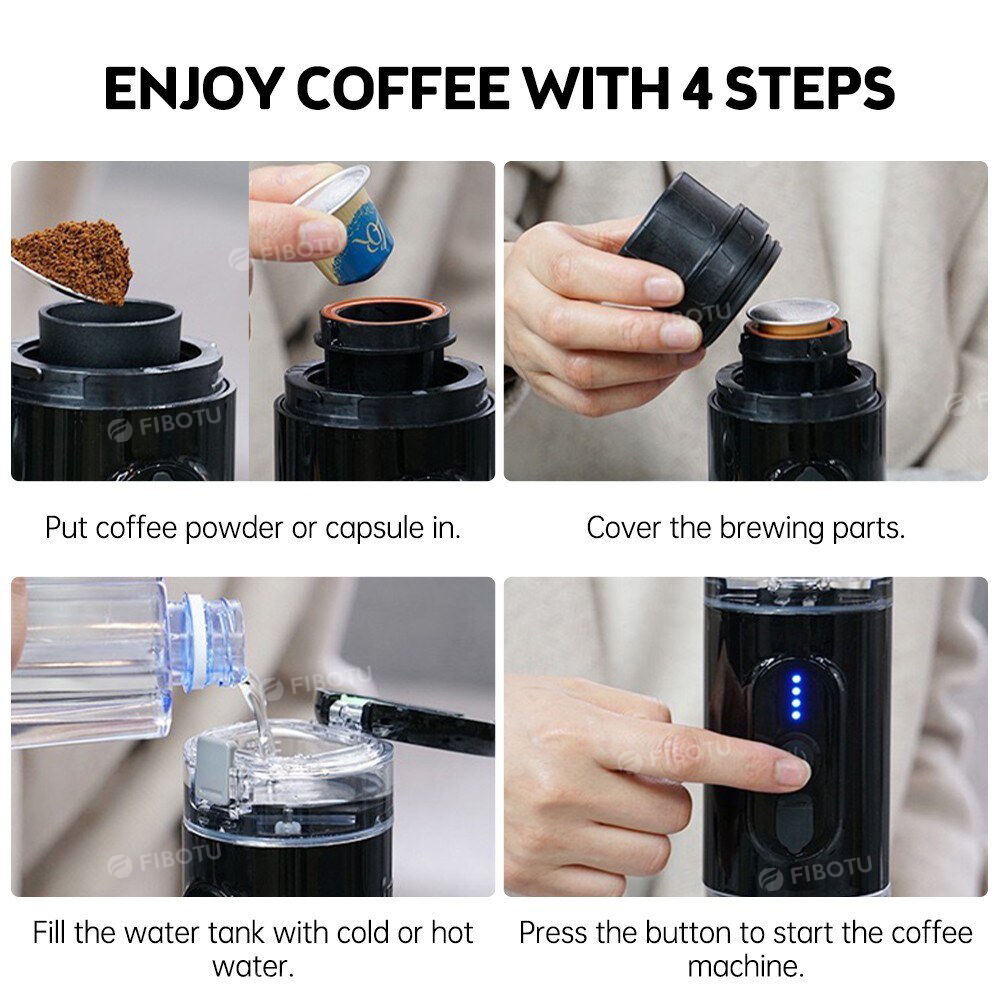 ENJOY COFFEE WITH 4 STEPS

FIBOTU

FIBOTU

FIBOTU

FIBOTU

Put coffee powder or capsule in.

Cover the brewing parts.

FIBOTU

FIBOTU

FIBOTU

FIBOTU

Fill the water tank with cold or hot water.

Press the button to start the coffee machine.